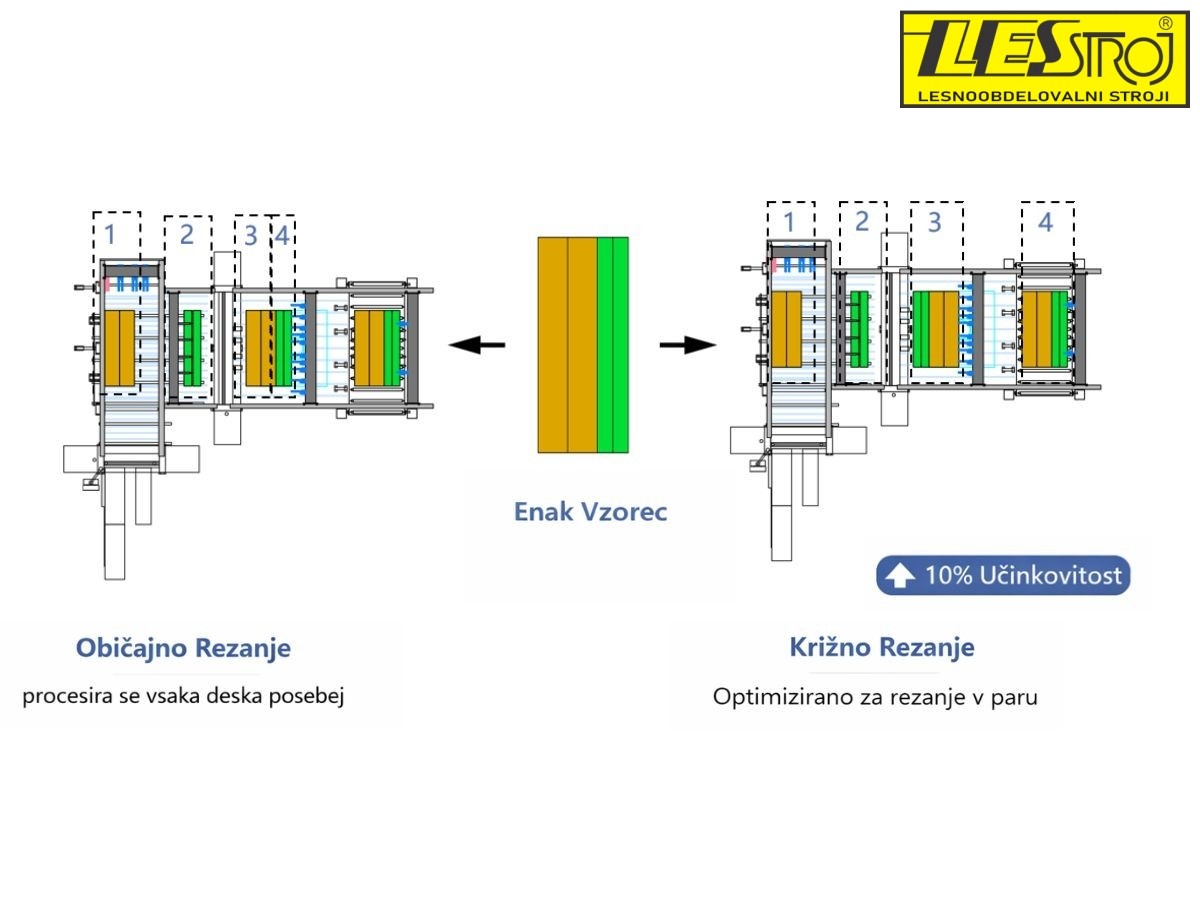 LESSTROJ®
LESNOOBDELOVALNI STROJI

1 2 3 4

Enak Vzorec

1 2 3 4

10% Učinkovitost

Običajno Rezanje
procesira se vsaka deska posebej

Križno Rezanje
Optimizirano za rezanje v paru