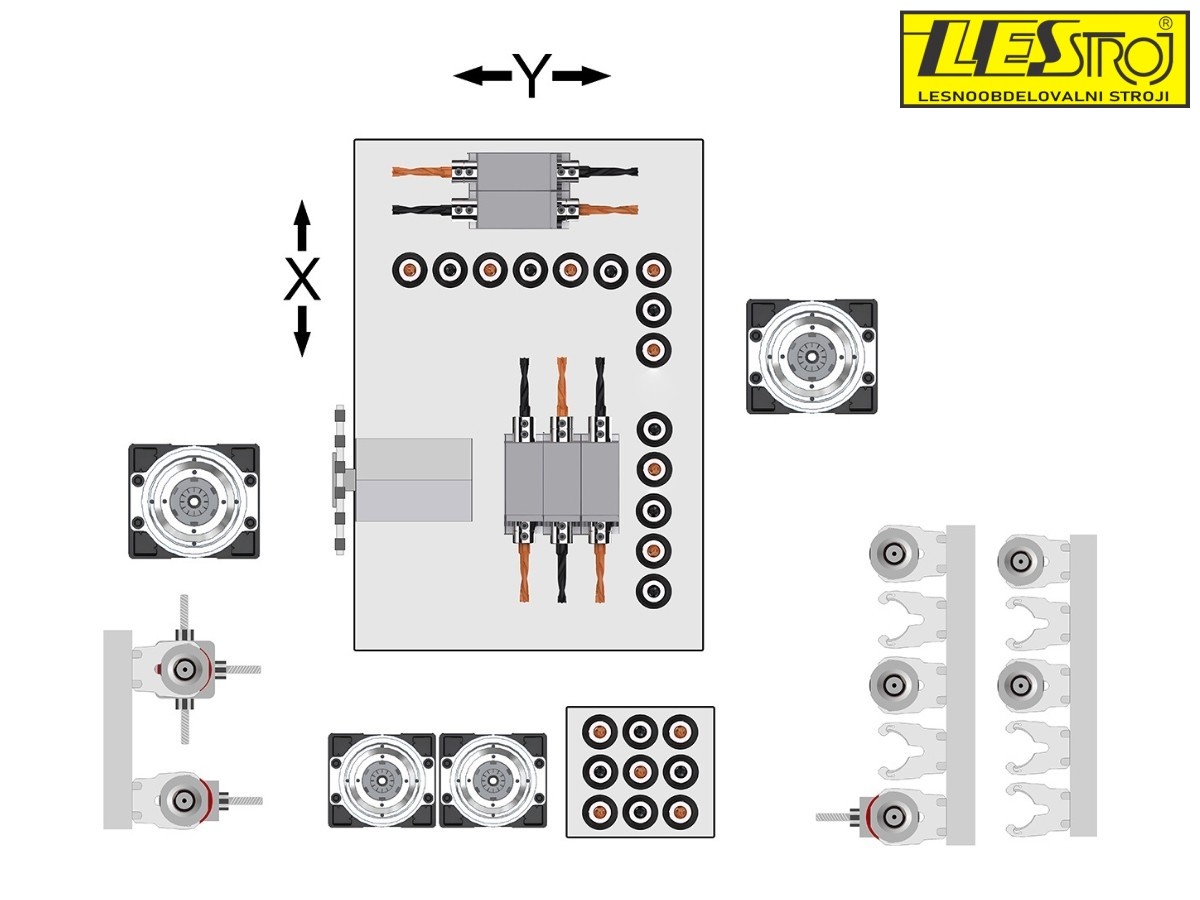 LESSTROJ®
LESNOOBDELOVALNI STROJI

Y

X