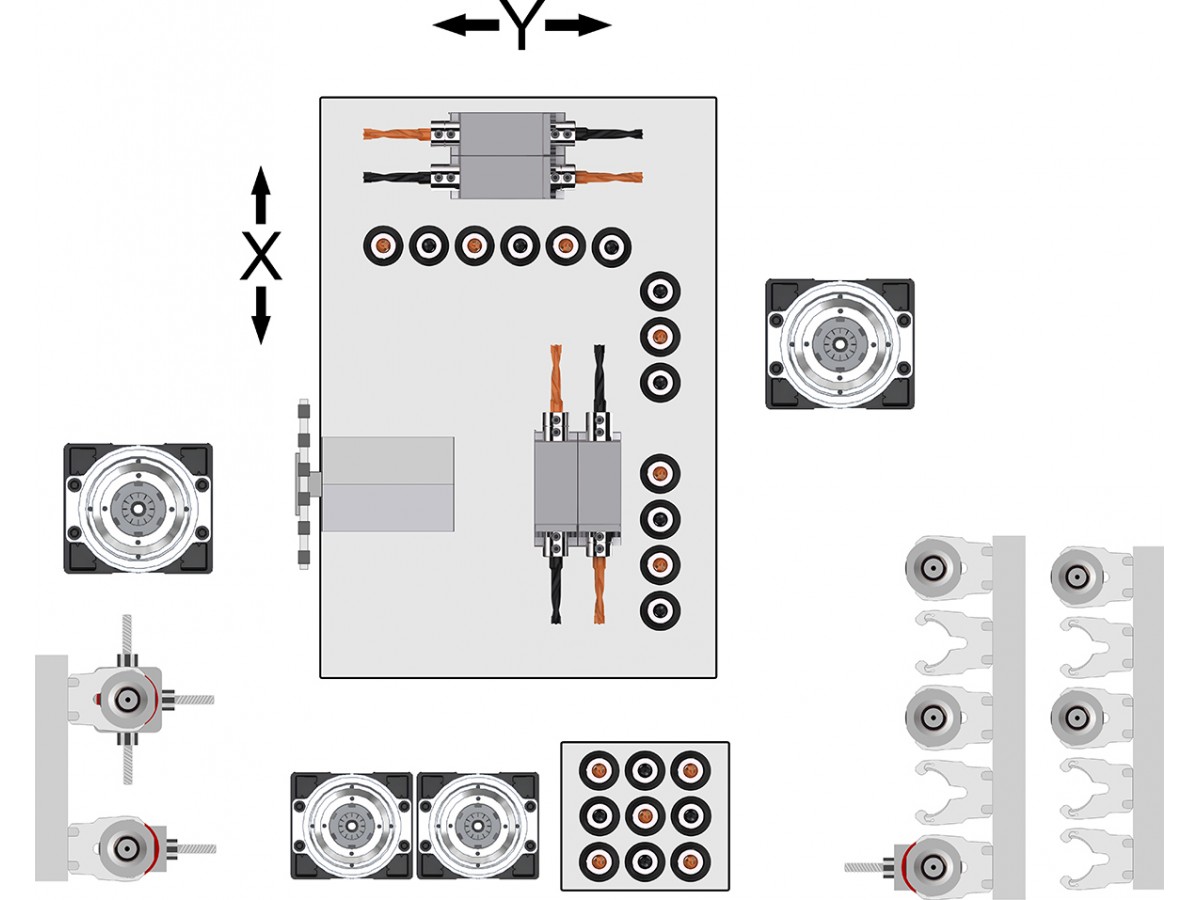 Y

X