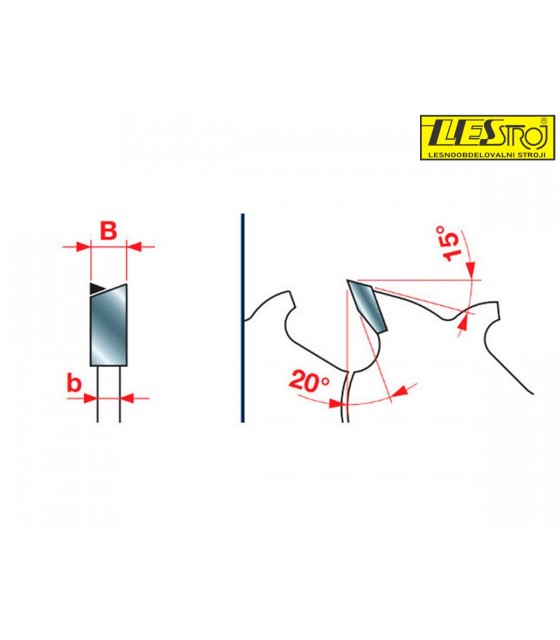 LESSTROJ®
LESNOOBDELOVALNI STROJI

B

b

15°

20°