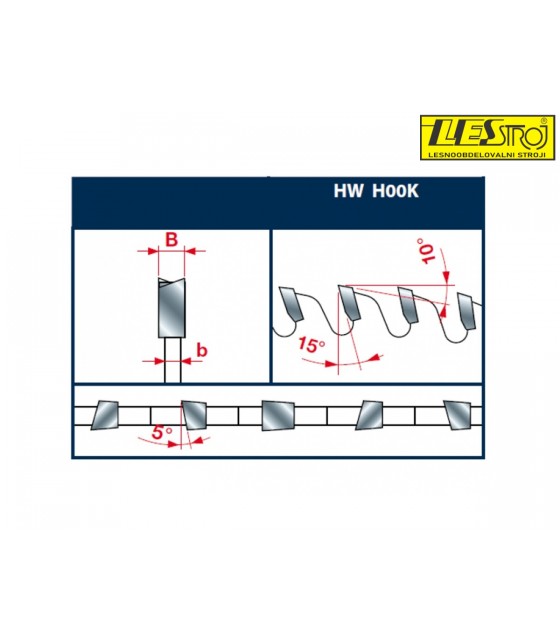 LESSTROJ®
LESNOOBDELOVALNI STROJI

HW H00K

B

b

10°

15°

5°