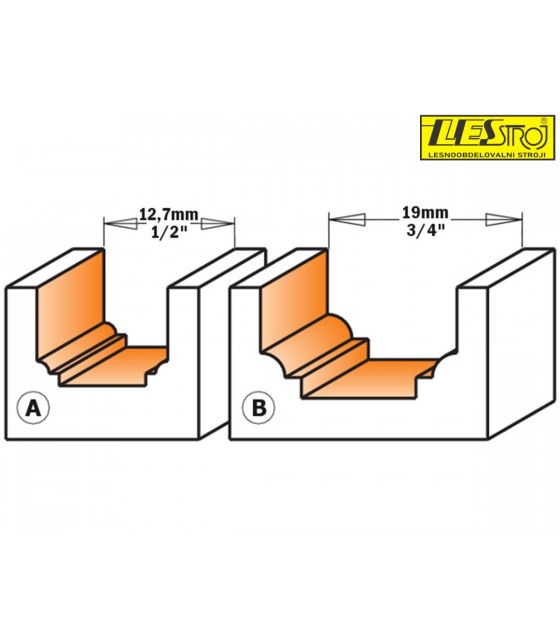 LESSTROJ®
LESNOOBDELOVALNI STROJI

12,7mm
1/2"

19mm
3/4"

A

B